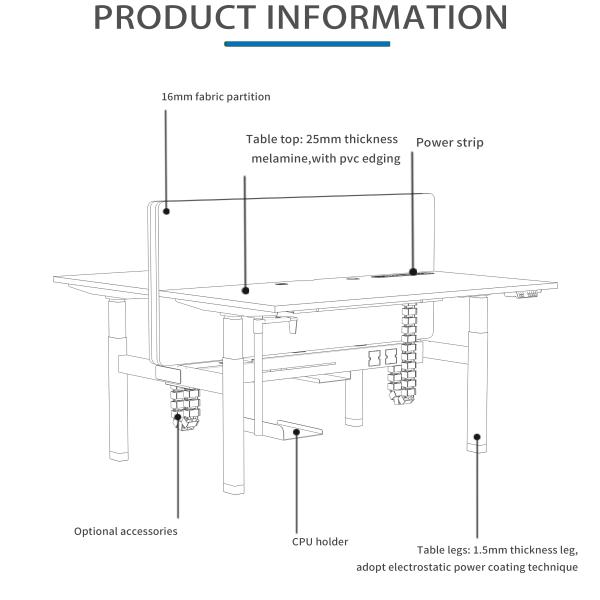 PRODUCT INFORMATION

16mm fabric partition

Table top: 25mm thickness melamine,with pvc edging

Power strip

Optional accessories

CPU holder

Table legs: 1.5mm thickness leg, adopt electrostatic power coating technique