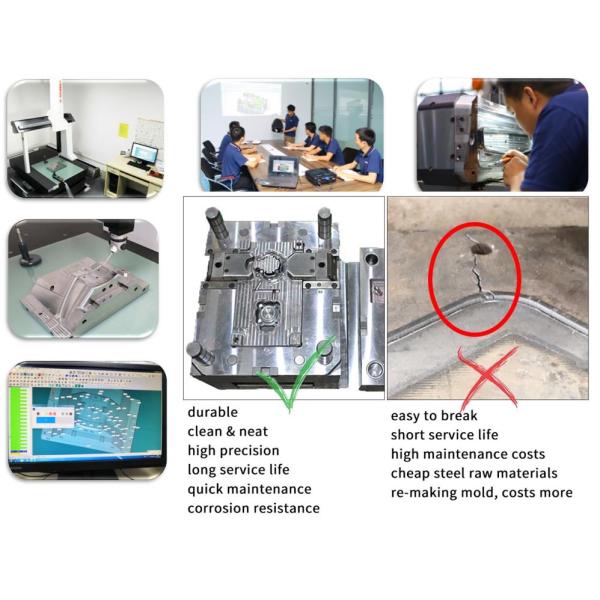 durable
clean & neat
high precision
long service life
quick maintenance
corrosion resistance

easy to break
short service life
high maintenance costs
cheap steel raw materials
re-making mold, costs more