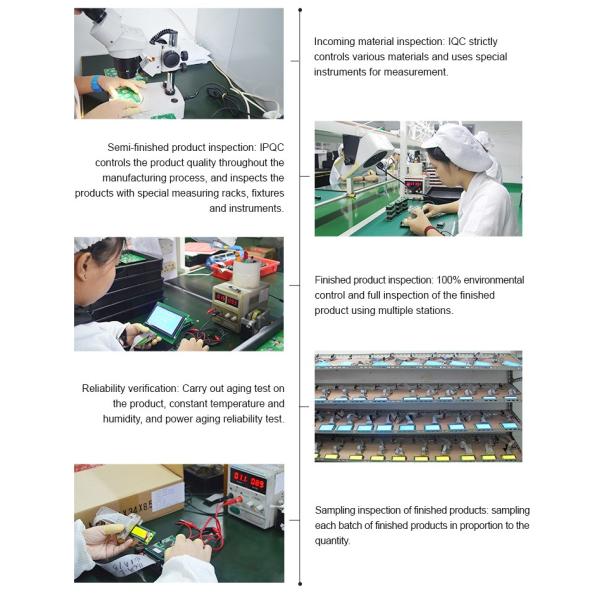 Incoming material inspection: IQC strictly controls various materials and uses special instruments for measurement.

Semi-finished product inspection: IPQC controls the product quality throughout the manufacturing process, and inspects the products with special measuring racks, fixtures and instruments.

Finished product inspection: 100% environmental control and full inspection of the finished product using multiple stations.

Reliability verification: Carry out aging test on the product, constant temperature and humidity, and power aging reliability test.

Sampling inspection of finished products: sampling each batch of finished products in proportion to the quantity.