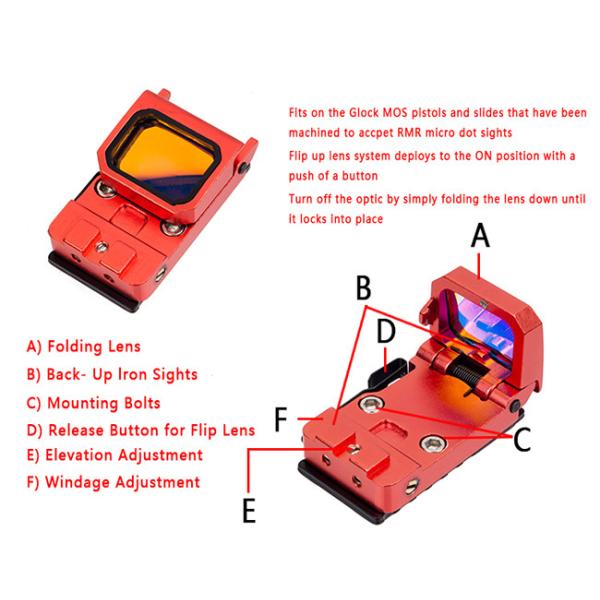 Fits on the Glock MOS pistols and slides that have been machined to accpet RMR micro dot sights

Flip up lens system deploys to the ON position with a push of a button

Turn off the optic by simply folding the lens down until it locks into place

A

B

D

F

C

E

A) Folding Lens

B) Back- Up Iron Sights

C) Mounting Bolts

D) Release Button for Flip Lens

E) Elevation Adjustment

F) Windage Adjustment