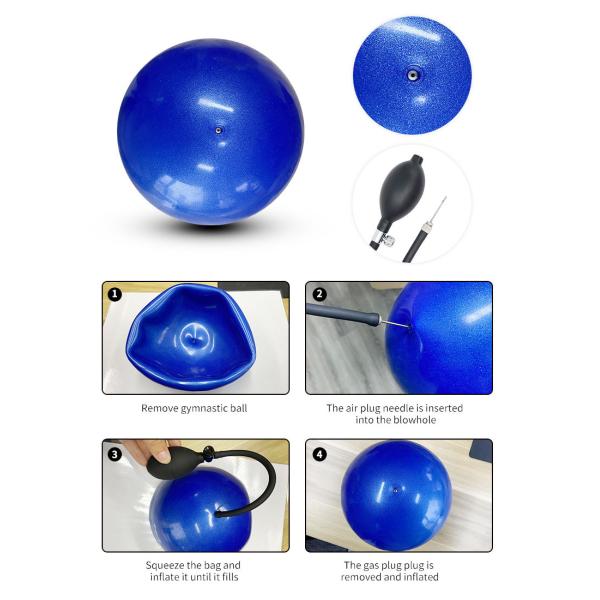 1

Remove gymnastic ball

2

The air plug needle is inserted into the blowhole

3

Squeeze the bag and inflate it until it fills

4

The gas plug plug is removed and inflated