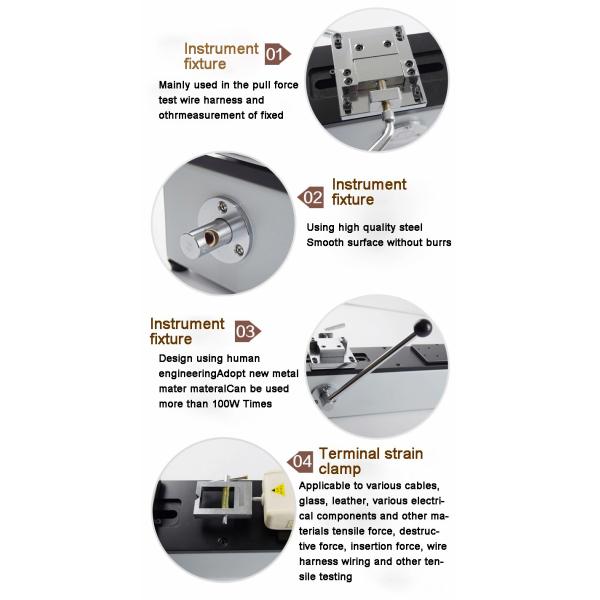 Instrument fixture 01

Mainly used in the pull force test wire harness and othrmeasurement of fixed

02 Instrument fixture

Using high quality steel
Smooth surface without burrs

Instrument fixture 03

Design using human engineeringAdopt new metal mater materalCan be used more than 100W Times

04 Terminal strain clamp

Applicable to various cables, glass, leather, various electrical components and other materials tensile force, destructive force, insertion force, wire harness wiring and other tensile testing