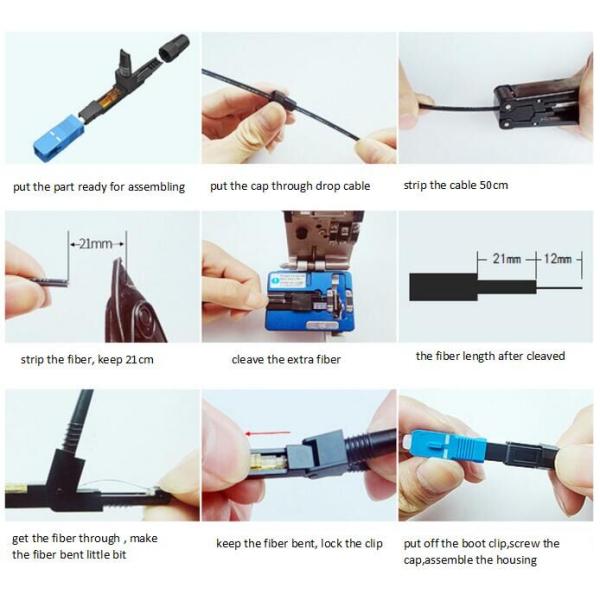 put the part ready for assembling

put the cap through drop cable

strip the cable 50cm

21mm

strip the fiber, keep 21cm

cleave the extra fiber

21mm 12mm

the fiber length after cleaved

get the fiber through , make the fiber bent little bit

keep the fiber bent, lock the clip

put off the boot clip,screw the cap,assemble the housing