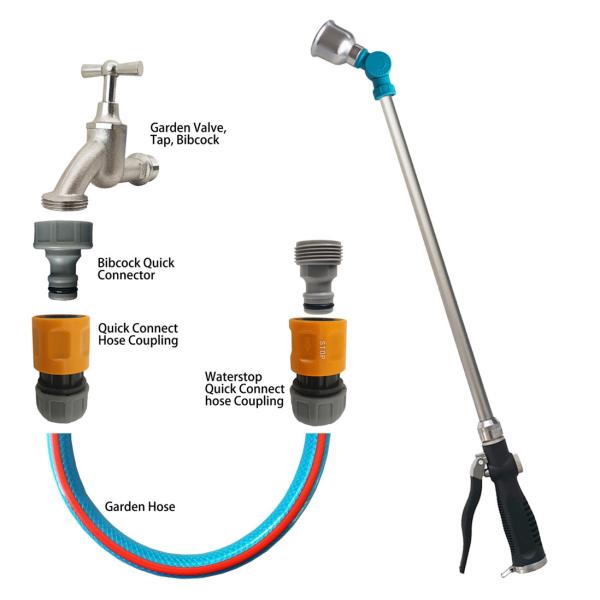 Garden Valve, Tap, Bibcock

Bibcock Quick Connector

Quick Connect Hose Coupling

STOP

Waterstop Quick Connect hose Coupling

Garden Hose