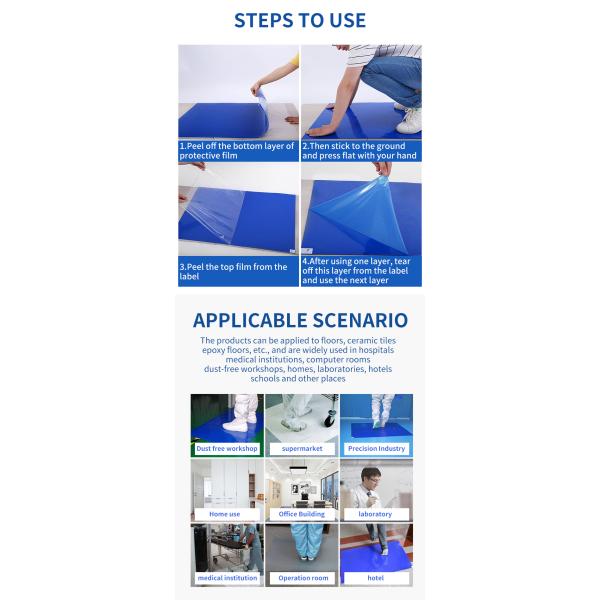 STEPS TO USE

1.Peel off the bottom layer of protective film

2.Then stick to the ground and press flat with your hand

3.Peel the top film from the label

4.After using one layer, tear off this layer from the label and use the next layer

APPLICABLE SCENARIO

The products can be applied to floors, ceramic tiles epoxy floors, etc., and are widely used in hospitals medical institutions, computer rooms dust-free workshops, homes, laboratories, hotels schools and other places

Dust free workshop

supermarket

Precision Industry

Home use

Office Building

laboratory

medical institution

Operation room

hotel