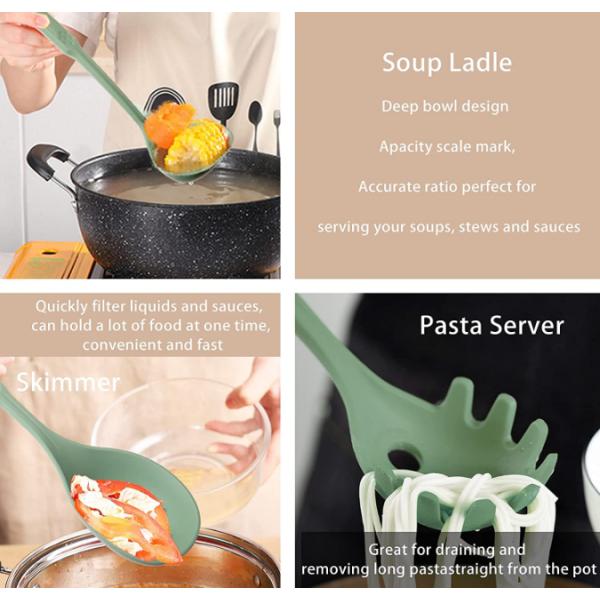 Soup Ladle

Deep bowl design

Apacity scale mark,

Accurate ratio perfect for

serving your soups, stews and sauces

Quickly filter liquids and sauces, can hold a lot of food at one time, convenient and fast

Skimmer

Pasta Server

Great for draining and removing long pastastraight from the pot