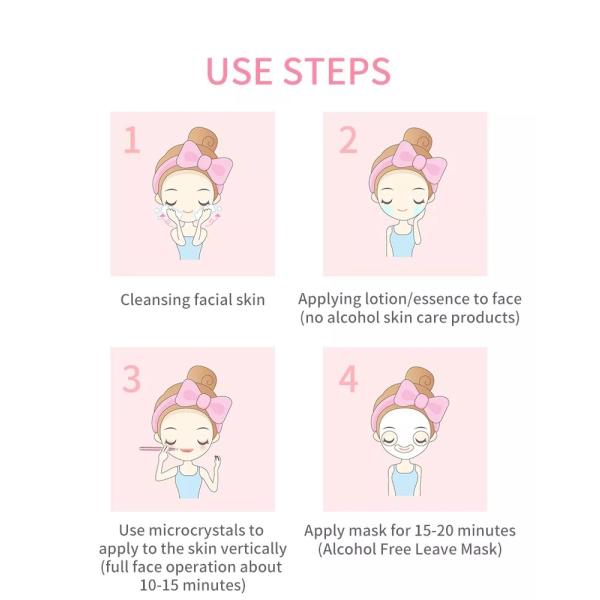 USE STEPS

1

Cleansing facial skin

2

Applying lotion/essence to face (no alcohol skin care products)

3

Use microcrystals to apply to the skin vertically (full face operation about 10-15 minutes)

4

Apply mask for 15-20 minutes (Alcohol Free Leave Mask)