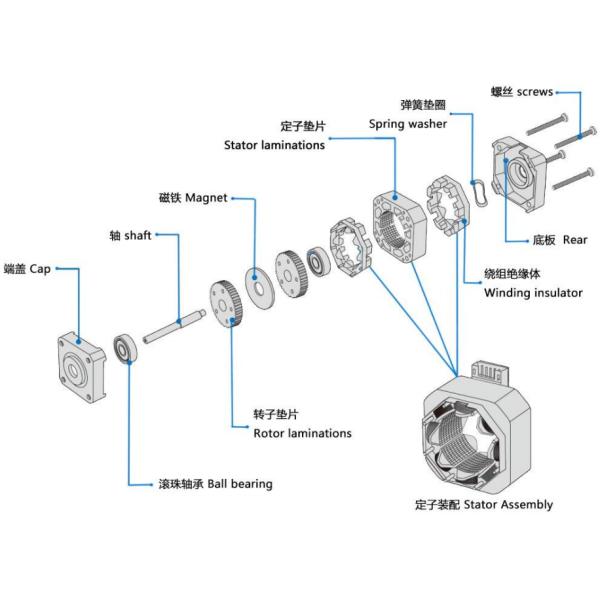 螺丝 screws

弹簧垫圈
Spring washer

定子垫片
Stator laminations

磁铁 Magnet

轴 shaft

端盖 Cap

底板 Rear

绕组绝缘体
Winding insulator

转子垫片
Rotor laminations

滚珠轴承 Ball bearing

定子装配 Stator Assembly