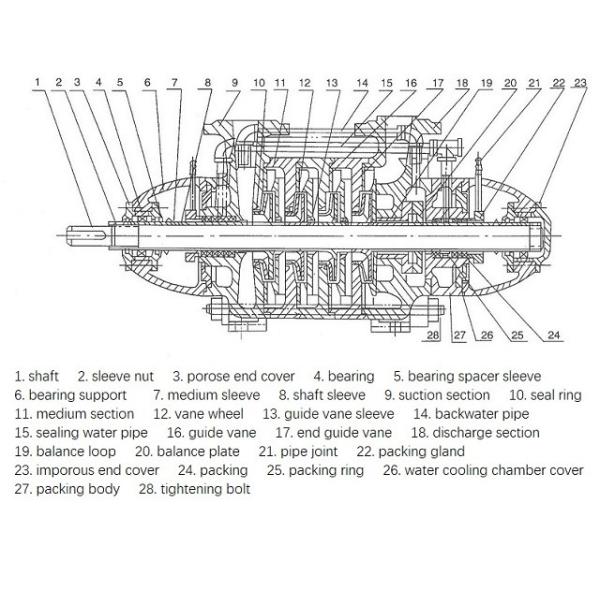 1 2 3 4 5 6 7 8 9 10 11 12 13 14 15 16 17 18 19 20 21 22 23

28 27 26 25 24

1. shaft 2. sleeve nut 3. porose end cover 4. bearing 5. bearing spacer sleeve
6. bearing support 7. medium sleeve 8. shaft sleeve 9. suction section 10. seal ring
11. medium section 12. vane wheel 13. guide vane sleeve 14. backwater pipe
15. sealing water pipe 16. guide vane 17. end guide vane 18. discharge section
19. balance loop 20. balance plate 21. pipe joint 22. packing gland
23. imporous end cover 24. packing 25. packing ring 26. water cooling chamber cover
27. packing body 28. tightening bolt