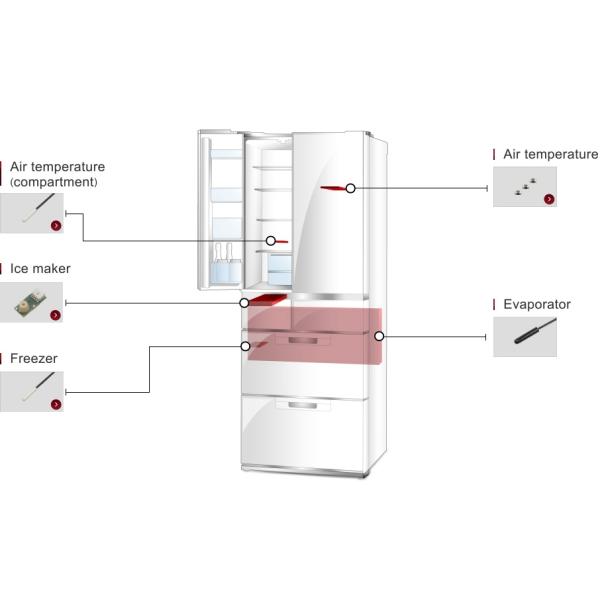 Air temperature (compartment)

Ice maker

Freezer

Air temperature

Evaporator