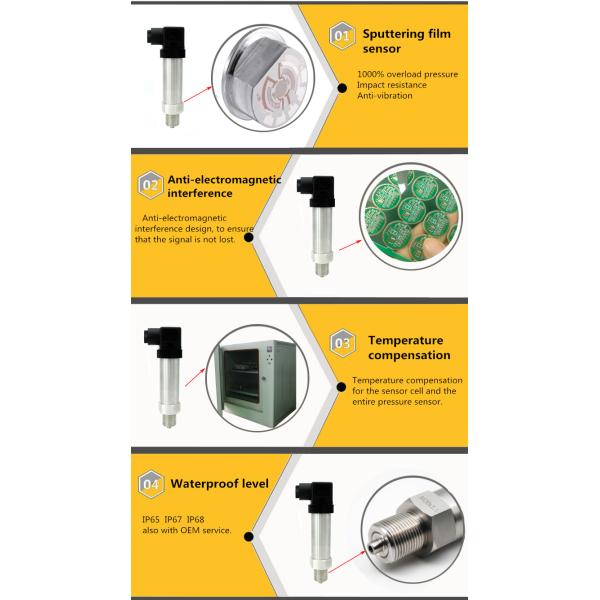 01 Sputtering film sensor

1000% overload pressure
Impact resistance
Anti-vibration

02 Anti-electromagnetic interference

Anti-electromagnetic interference design, to ensure that the signal is not lost.

03 Temperature compensation

Temperature compensation for the sensor cell and the entire pressure sensor.

04 Waterproof level

IP65 IP67 IP68
also with OEM service.