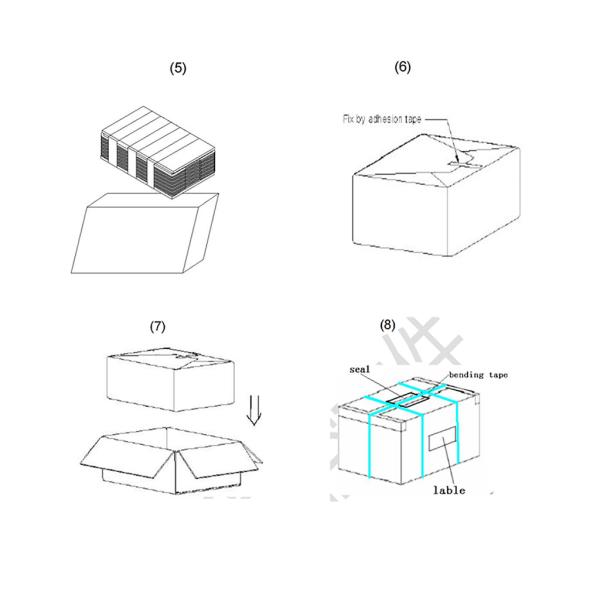 (5)

(6)

Fix by adhesion tape

(7)

(8)

seal

bending tape

lable