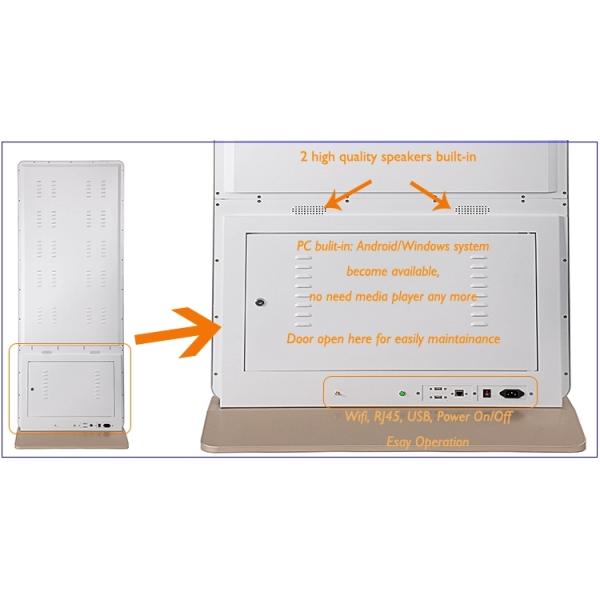 2 high quality speakers built-in

PC bulit-in: Android/Windows system become available, no need media player any more

Door open here for easily maintainance

Wifi, RJ45, USB, Power On/Off

Esay Operation