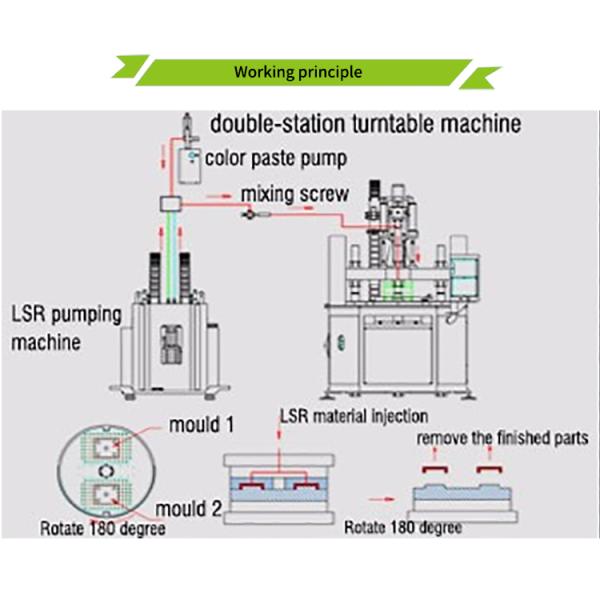 Working principle

double-station turntable machine

color paste pump

mixing screw

LSR pumping machine

mould 1

mould 2

Rotate 180 degree

LSR material injection

remove the finished parts

Rotate 180 degree