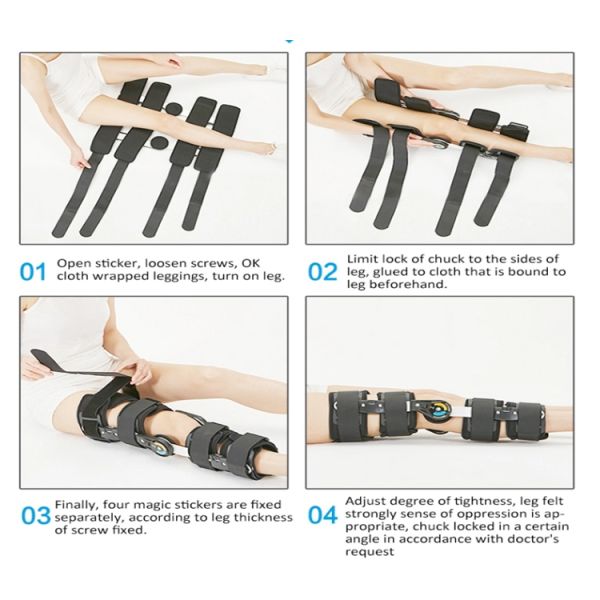 01 Open sticker, loosen screws, OK cloth wrapped leggings, turn on leg.

02 Limit lock of chuck to the sides of leg, glued to cloth that is bound to leg beforehand.

03 Finally, four magic stickers are fixed separately, according to leg thickness of screw fixed.

04 Adjust degree of tightness, leg felt strongly sense of oppression is appropriate, chuck locked in a certain angle in accordance with doctor's request