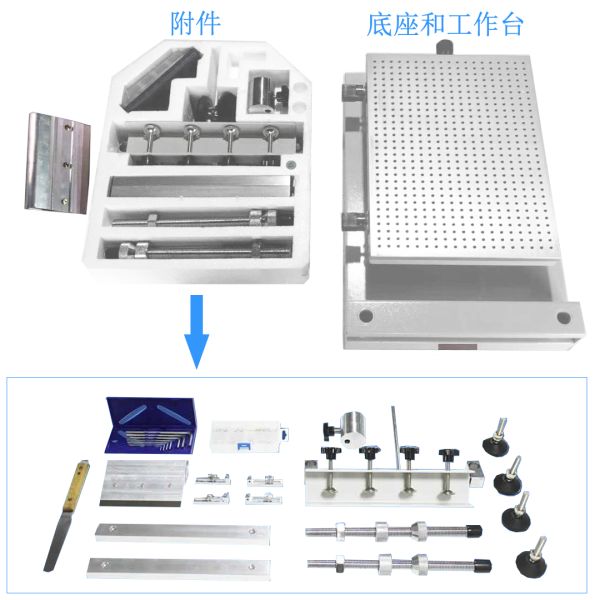 附件

底座和工作台