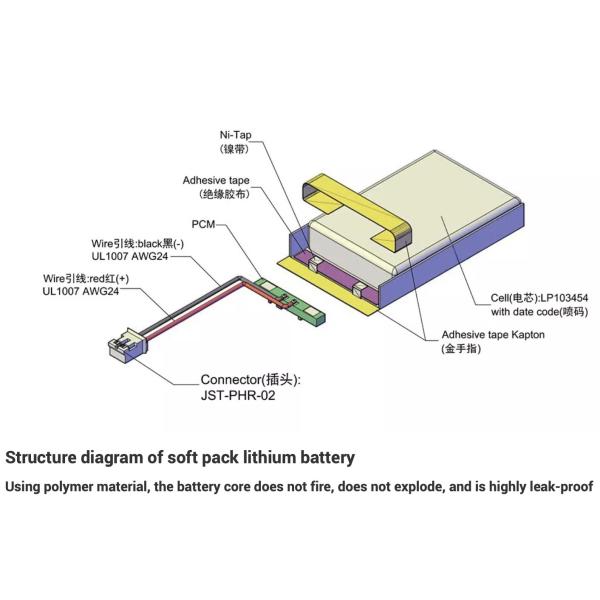 Ni-Tap
(镍带)

Adhesive tape
(绝缘胶布)

PCM

Wire引线:black黑(-)
UL1007 AWG24

Wire引线:red红(+)
UL1007 AWG24

Cell(电芯):LP103454
with date code(喷码)

Adhesive tape Kapton
(金手指)

Connector(插头):
JST-PHR-02

Structure diagram of soft pack lithium battery

Using polymer material, the battery core does not fire, does not explode, and is highly leak-proof