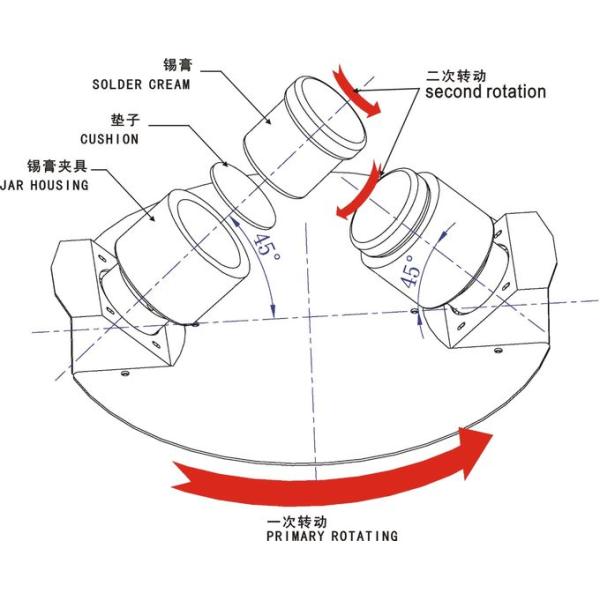 锡膏
SOLDER CREAM

二次转动
second rotation

垫子
CUSHION

锡膏夹具
JAR HOUSING

45°

45°

一次转动
PRIMARY ROTATING