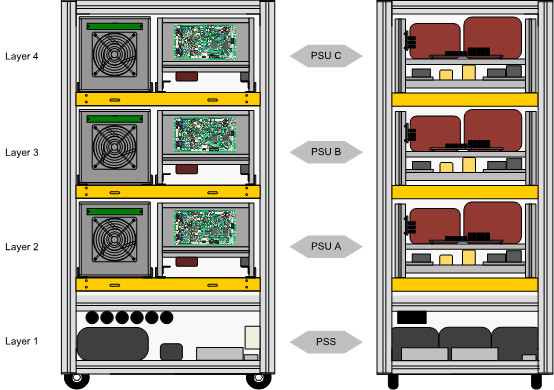 Layer 4

PSU C

Layer 3

PSU B

Layer 2

PSU A

Layer 1

PSS