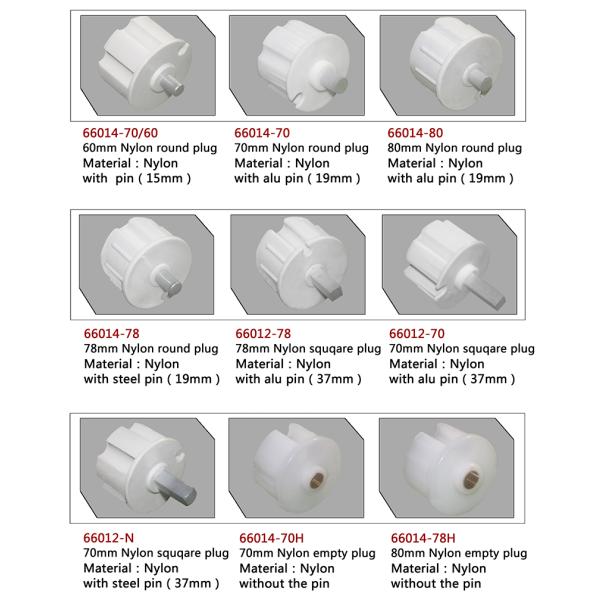 66014-70/60
60mm Nylon round plug
Material : Nylon
with pin ( 15mm )

66014-70
70mm Nylon round plug
Material : Nylon
with alu pin ( 19mm )

66014-80
80mm Nylon round plug
Material : Nylon
with alu pin ( 19mm )

66014-78
78mm Nylon round plug
Material : Nylon
with steel pin ( 19mm )

66012-78
78mm Nylon squqare plug
Material : Nylon
with alu pin ( 37mm )

66012-70
70mm Nylon squqare plug
Material : Nylon
with alu pin ( 37mm )

66012-N
70mm Nylon squqare plug
Material : Nylon
with steel pin ( 37mm )

66014-70H
70mm Nylon empty plug
Material : Nylon
without the pin

66014-78H
80mm Nylon empty plug
Material : Nylon
without the pin