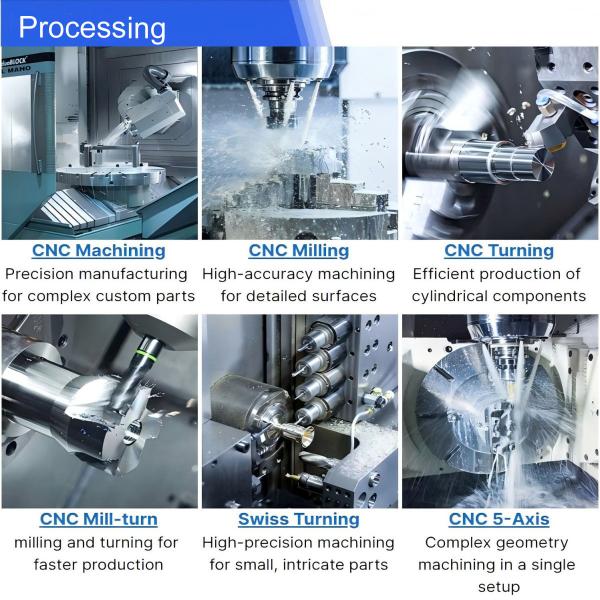 Processing

CNC Machining
Precision manufacturing for complex custom parts

CNC Milling
High-accuracy machining for detailed surfaces

CNC Turning
Efficient production of cylindrical components

CNC Mill-turn
milling and turning for faster production

Swiss Turning
High-precision machining for small, intricate parts

CNC 5-Axis
Complex geometry machining in a single setup