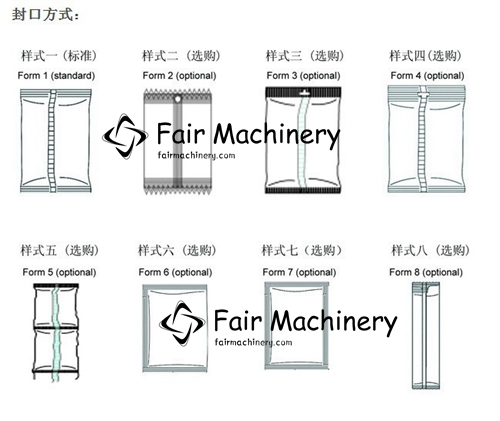 封口方式：

样式一（标准）
Form 1 (standard)

样式二（选购）
Form 2 (optional)

样式三（选购）
Form 3 (optional)

样式四（选购）
Form 4 (optional)

Fair Machinery
fairmachinery.com

样式五（选购）
Form 5 (optional)

样式六（选购）
Form 6 (optional)

样式七（选购）
Form 7 (optional)

样式八（选购）
Form 8 (optional)

Fair Machinery
fairmachinery.com