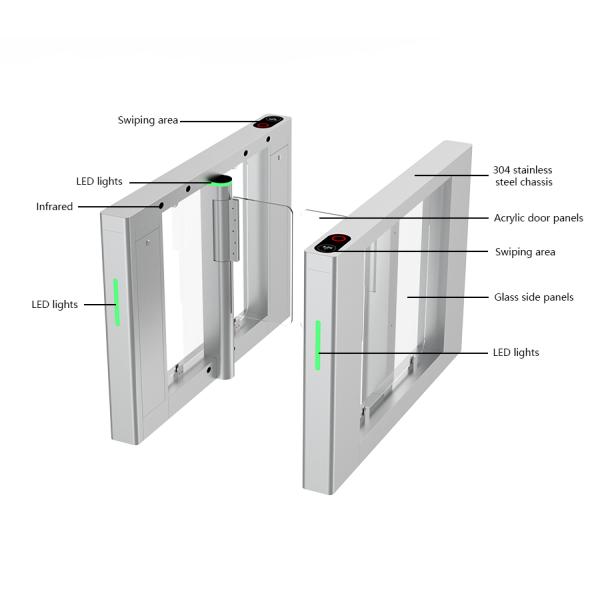 Swiping area

LED lights

Infrared

LED lights

304 stainless steel chassis

Acrylic door panels

Swiping area

Glass side panels

LED lights