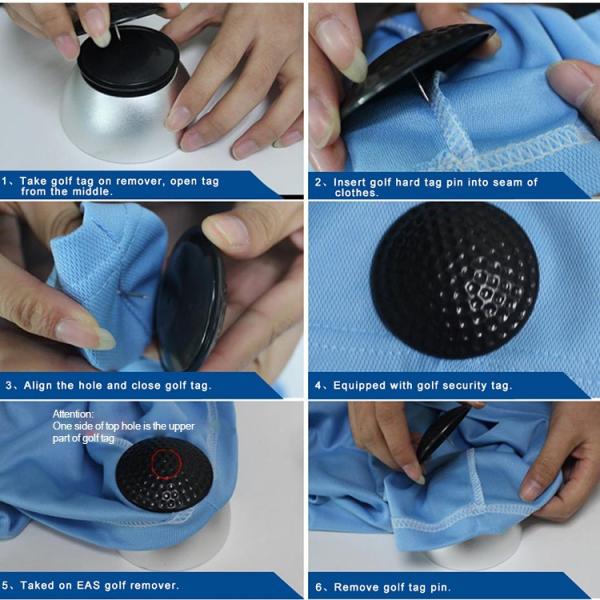 1、Take golf tag on remover, open tag from the middle.

2、Insert golf hard tag pin into seam of clothes.

3、Align the hole and close golf tag.

4、Equipped with golf security tag.

Attention:
One side of top hole is the upper part of golf tag

5、Taked on EAS golf remover.

6、Remove golf tag pin.