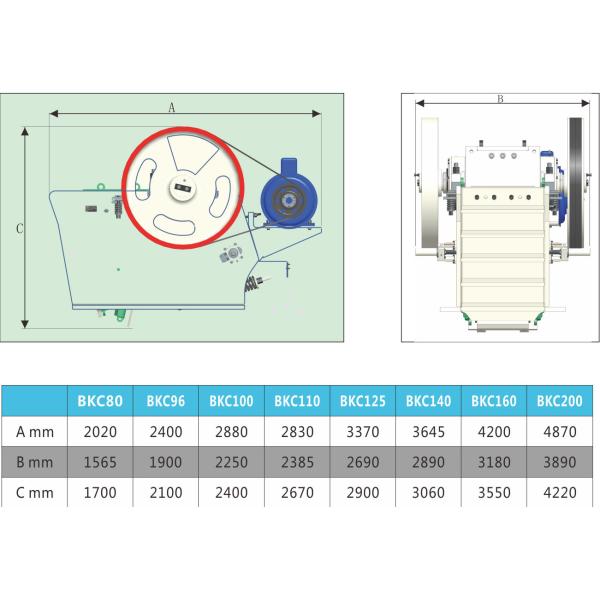 A

C

B

| | BKC80 | BKC96 | BKC100 | BKC110 | BKC125 | BKC140 | BKC160 | BKC200 |
|---|---|---|---|---|---|---|---|---|
| A mm | 2020 | 2400 | 2880 | 2830 | 3370 | 3645 | 4200 | 4870 |
| B mm | 1565 | 1900 | 2250 | 2385 | 2690 | 2890 | 3180 | 3890 |
| C mm | 1700 | 2100 | 2400 | 2670 | 2900 | 3060 | 3550 | 4220 |