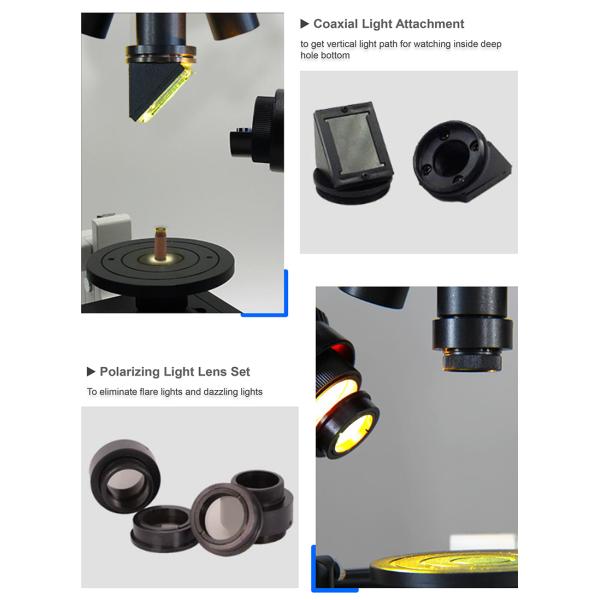 ▶ Coaxial Light Attachment

to get vertical light path for watching inside deep hole bottom

▶ Polarizing Light Lens Set

To eliminate flare lights and dazzling lights