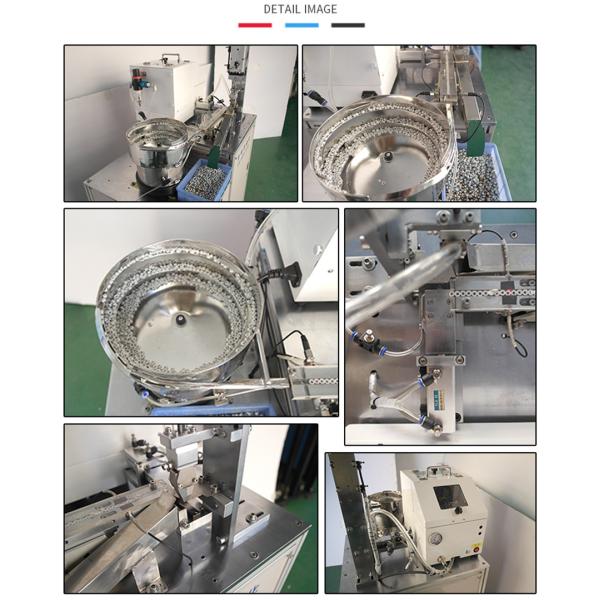 DETAIL IMAGE