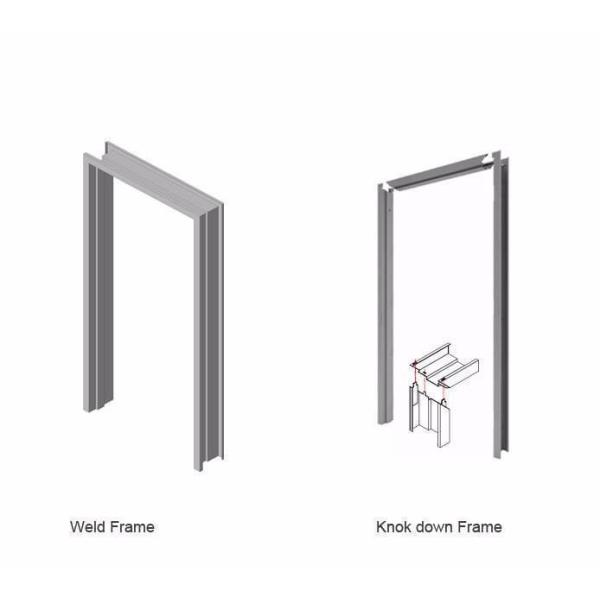 Weld Frame

Knok down Frame