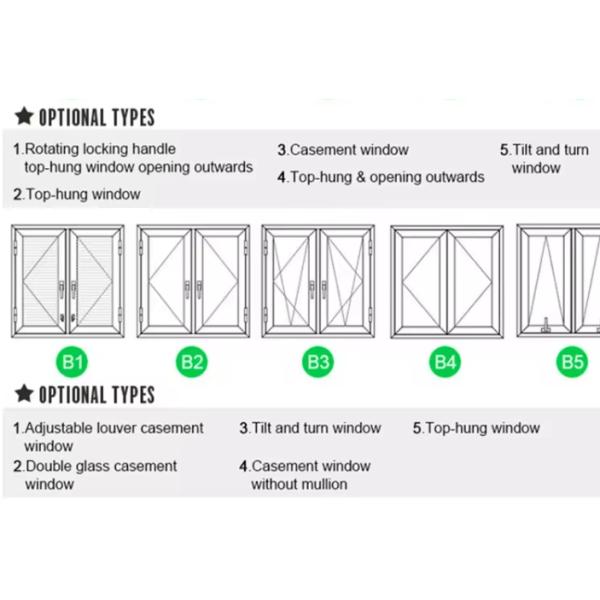 ★ OPTIONAL TYPES

1.Rotating locking handle top-hung window opening outwards

2.Top-hung window

3.Casement window

4.Top-hung & opening outwards

5.Tilt and turn window

B1 B2 B3 B4 B5

★ OPTIONAL TYPES

1.Adjustable louver casement window

2.Double glass casement window

3.Tilt and turn window

4.Casement window without mullion

5.Top-hung window