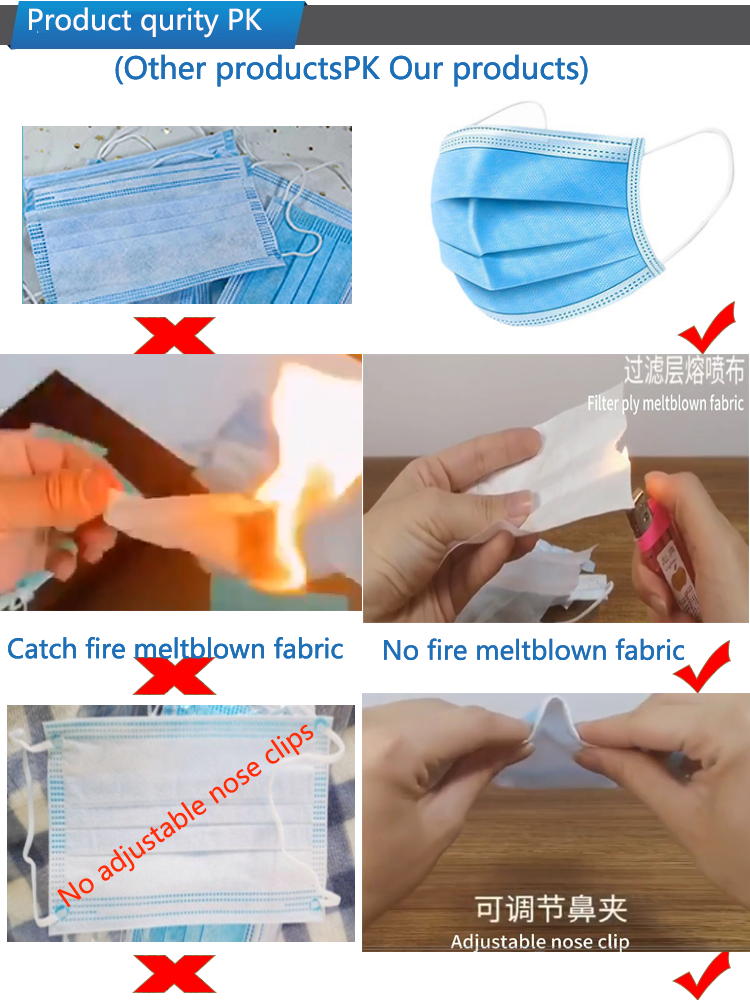 Product qurity PK

(Other productsPK Our products)

过滤层熔喷布
Filter ply meltblown fabric

Catch fire meltblown fabric

No fire meltblown fabric

No adjustable nose clips

可调节鼻夹
Adjustable nose clip