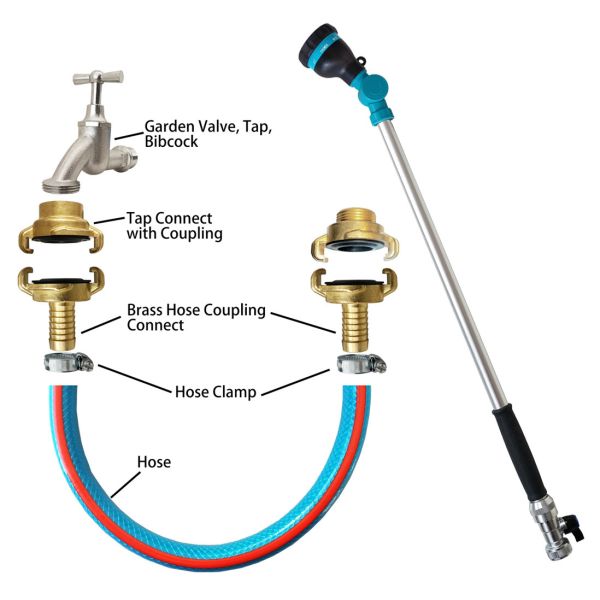 Garden Valve, Tap, Bibcock

Tap Connect with Coupling

Brass Hose Coupling Connect

Hose Clamp

Hose