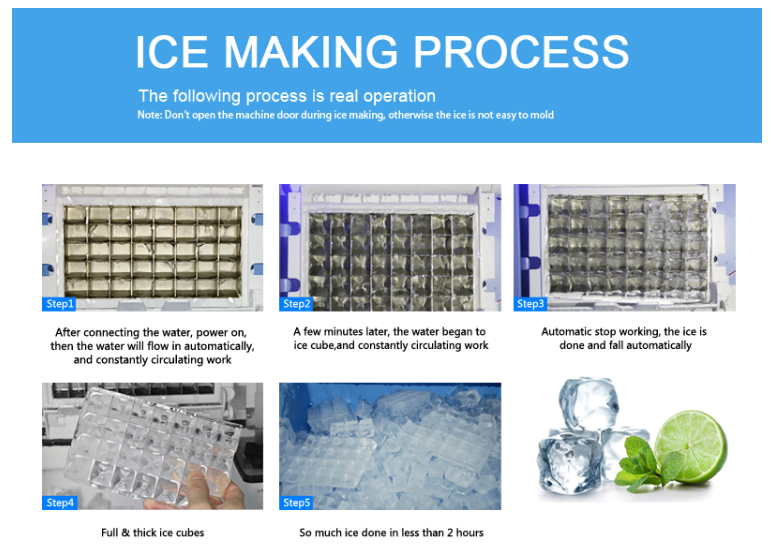 ICE MAKING PROCESS

The following process is real operation

Note: Don't open the machine door during ice making, otherwise the ice is not easy to mold

Step1

After connecting the water, power on, then the water will flow in automatically, and constantly circulating work

Step2

A few minutes later, the water began to ice cube,and constantly circulating work

Step3

Automatic stop working, the ice is done and fall automatically

Step4

Full & thick ice cubes

Step5

So much ice done in less than 2 hours