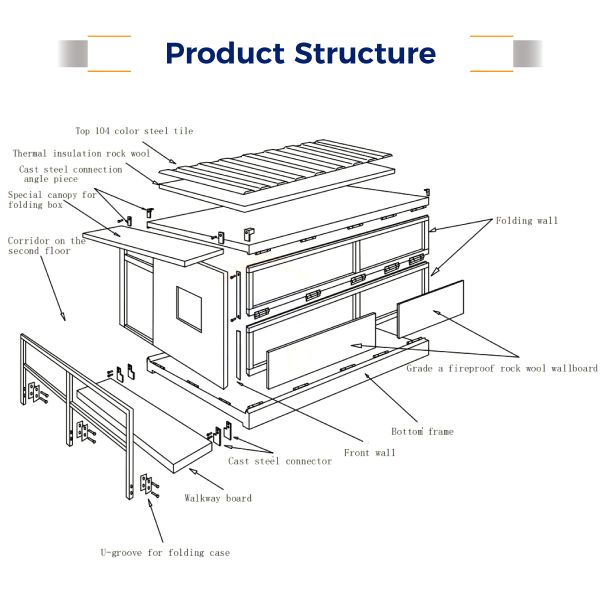 Product Structure

Top 104 color steel tile

Thermal insulation rock wool

Cast steel connection angle piece

Special canopy for folding box

Corridor on the second floor

Folding wall

Grade a fireproof rock wool wallboard

Bottom frame

Front wall

Cast steel connector

Walkway board

U-groove for folding case