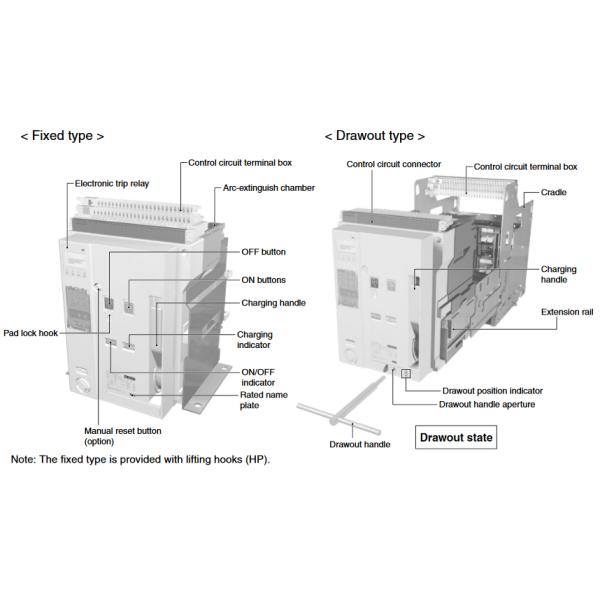 < Fixed type >

Control circuit terminal box
Electronic trip relay
Arc-extinguish chamber
OFF button
ON buttons
Charging handle
Pad lock hook
Charging indicator
ON/OFF indicator
Rated name plate
Manual reset button (option)

Note: The fixed type is provided with lifting hooks (HP).

< Drawout type >

Control circuit connector
Control circuit terminal box
Cradle
Charging handle
Extension rail
Drawout position indicator
Drawout handle aperture
Drawout handle
Drawout state