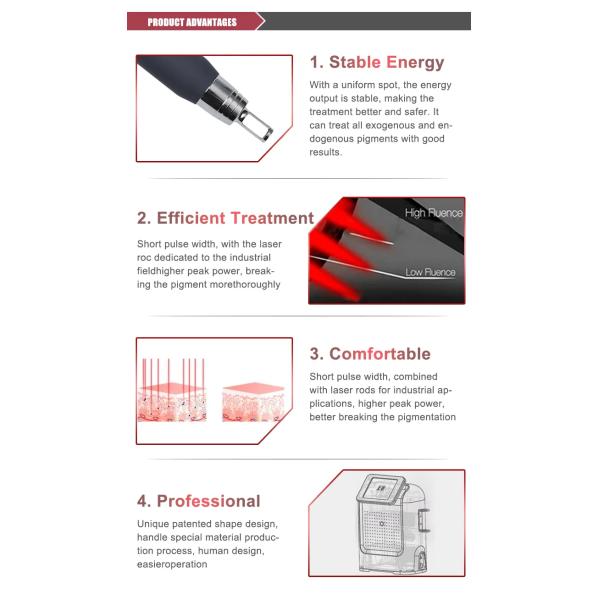 PRODUCT ADVANTAGES

1. Stable Energy

With a uniform spot, the energy output is stable, making the treatment better and safer. It can treat all exogenous and endogenous pigments with good results.

2. Efficient Treatment

Short pulse width, with the laser roc dedicated to the industrial fieldhigher peak power, breaking the pigment morethoroughly

High Fluence

Low Fluence

3. Comfortable

Short pulse width, combined with laser rods for industrial applications, higher peak power, better breaking the pigmentation

4. Professional

Unique patented shape design, handle special material production process, human design, easieroperation