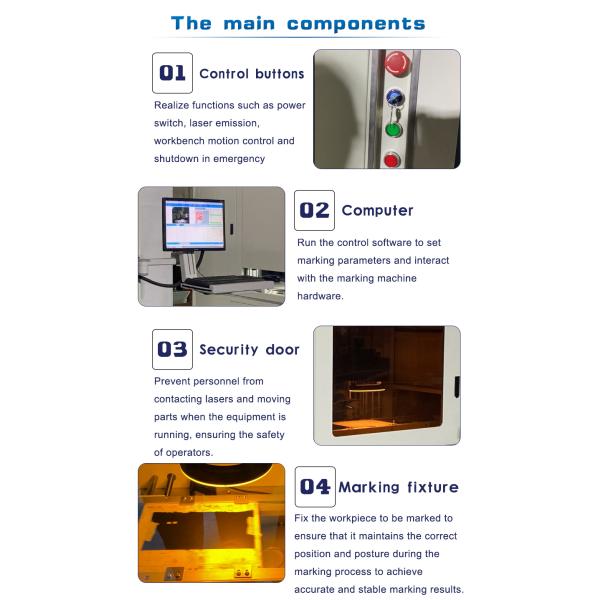 The main components

01 Control buttons

Realize functions such as power switch, laser emission, workbench motion control and shutdown in emergency

02 Computer

Run the control software to set marking parameters and interact with the marking machine hardware.

03 Security door

Prevent personnel from contacting lasers and moving parts when the equipment is running, ensuring the safety of operators.

04 Marking fixture

Fix the workpiece to be marked to ensure that it maintains the correct position and posture during the marking process to achieve accurate and stable marking results.