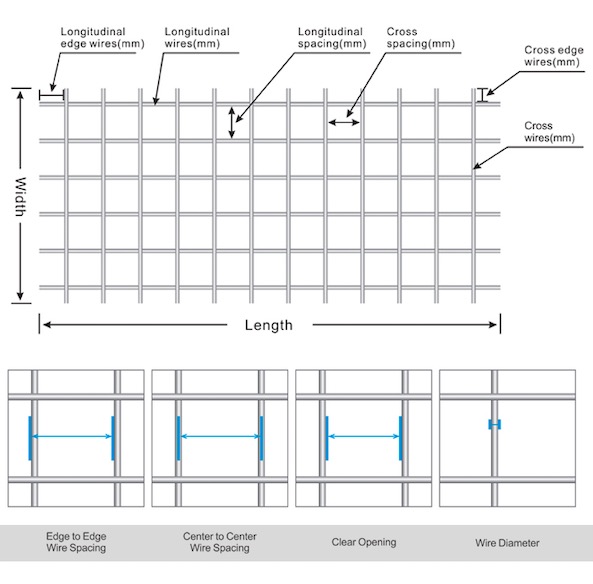 Longitudinal edge wires(mm)

Longitudinal wires(mm)

Longitudinal spacing(mm)

Cross spacing(mm)

Cross edge wires(mm)

Cross wires(mm)

Width

Length

Edge to Edge Wire Spacing

Center to Center Wire Spacing

Clear Opening

Wire Diameter