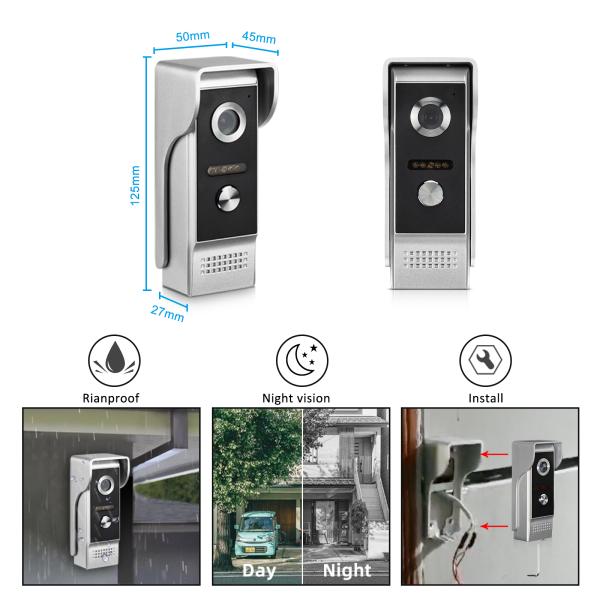 50mm
45mm
125mm
27mm

Rianproof

Night vision

Install

Day
Night