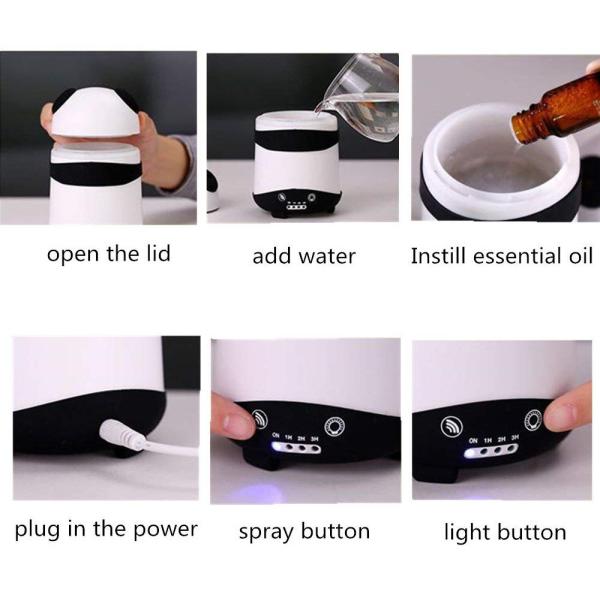 open the lid

add water

Instill essential oil

plug in the power

ON 1H 2H 3H

spray button

ON 1H 2H 3H

light button