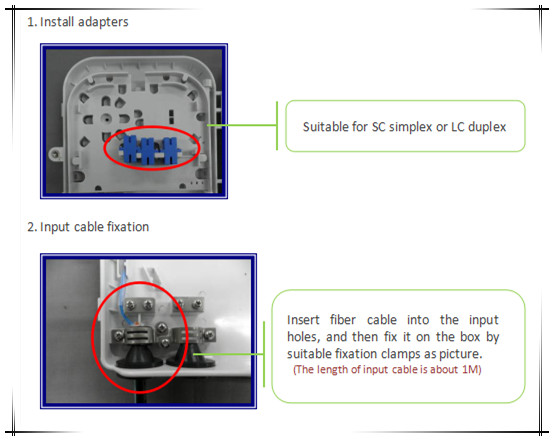 1. Install adapters

Suitable for SC simplex or LC duplex

2. Input cable fixation

Insert fiber cable into the input holes, and then fix it on the box by suitable fixation clamps as picture.
(The length of input cable is about 1M)