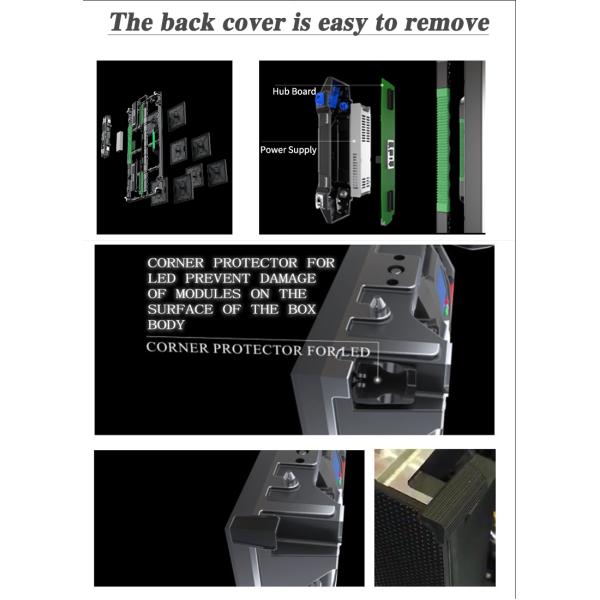 The back cover is easy to remove

Hub Board

Power Supply

CORNER PROTECTOR FOR LED PREVENT DAMAGE OF MODULES ON THE SURFACE OF THE BOX BODY

CORNER PROTECTOR FOR LED