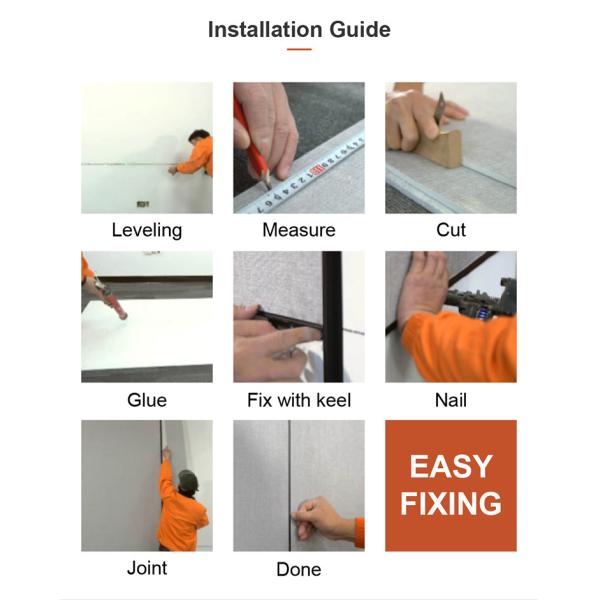 Installation Guide

Leveling

Measure

Cut

Glue

Fix with keel

Nail

Joint

Done

EASY FIXING