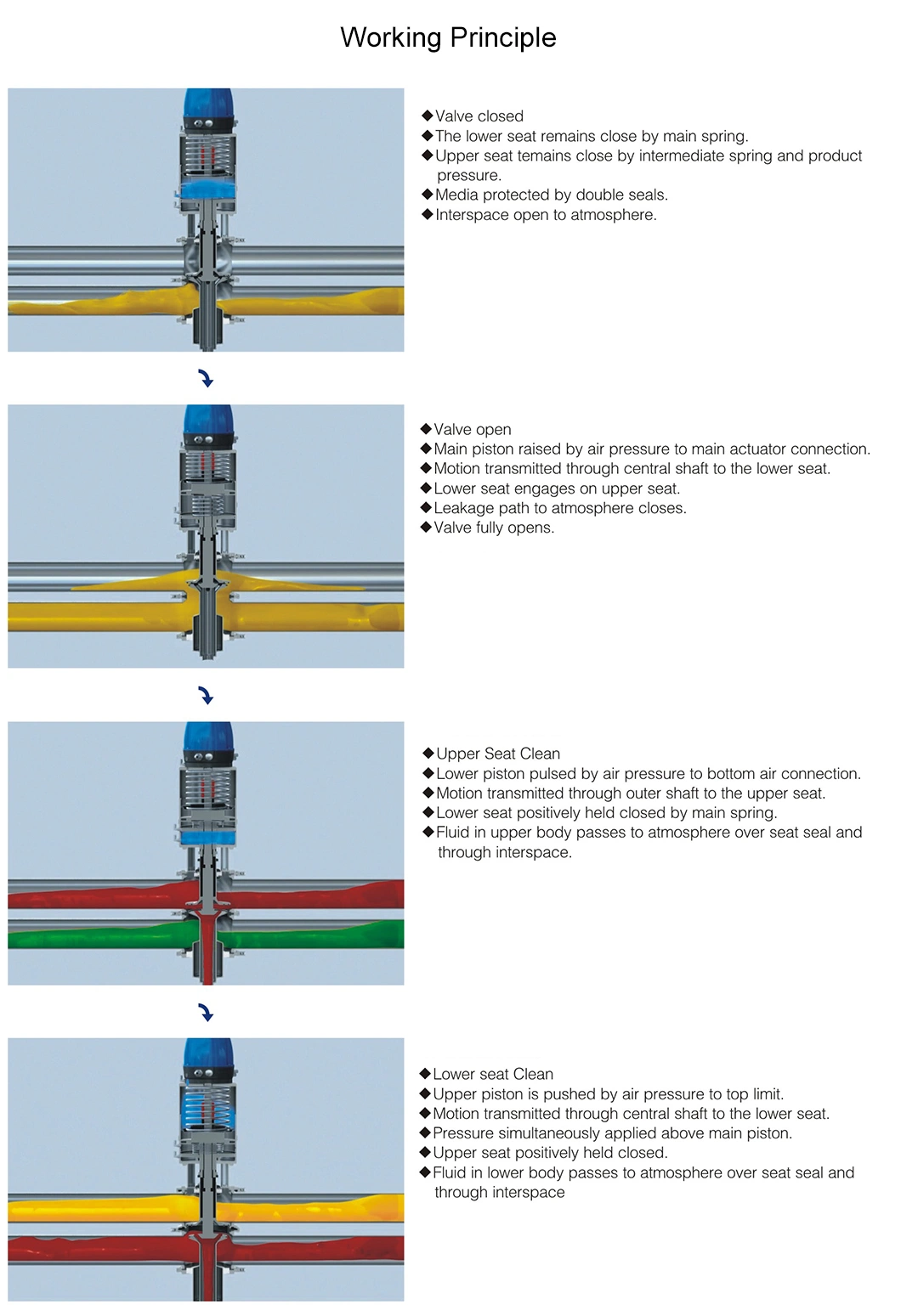 Working Principle

◆Valve closed
◆The lower seat remains close by main spring.
◆Upper seat temains close by intermediate spring and product pressure.
◆Media protected by double seals.
◆Interspace open to atmosphere.

◆Valve open
◆Main piston raised by air pressure to main actuator connection.
◆Motion transmitted through central shaft to the lower seat.
◆Lower seat engages on upper seat.
◆Leakage path to atmosphere closes.
◆Valve fully opens.

◆Upper Seat Clean
◆Lower piston pulsed by air pressure to bottom air connection.
◆Motion transmitted through outer shaft to the upper seat.
◆Lower seat positively held closed by main spring.
◆Fluid in upper body passes to atmosphere over seat seal and through interspace.

◆Lower seat Clean
◆Upper piston is pushed by air pressure to top limit.
◆Motion transmitted through central shaft to the lower seat.
◆Pressure simultaneously applied above main piston.
◆Upper seat positively held closed.
◆Fluid in lower body passes to atmosphere over seat seal and through interspace