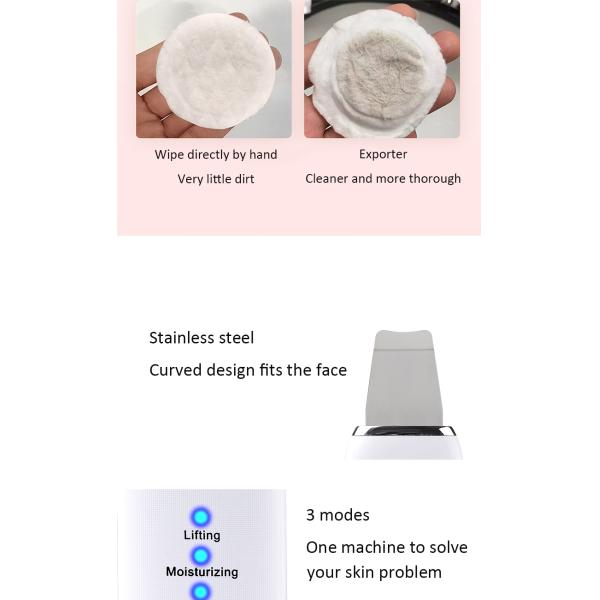 Wipe directly by hand
Very little dirt

Exporter
Cleaner and more thorough

Stainless steel
Curved design fits the face

Lifting
Moisturizing

3 modes
One machine to solve your skin problem