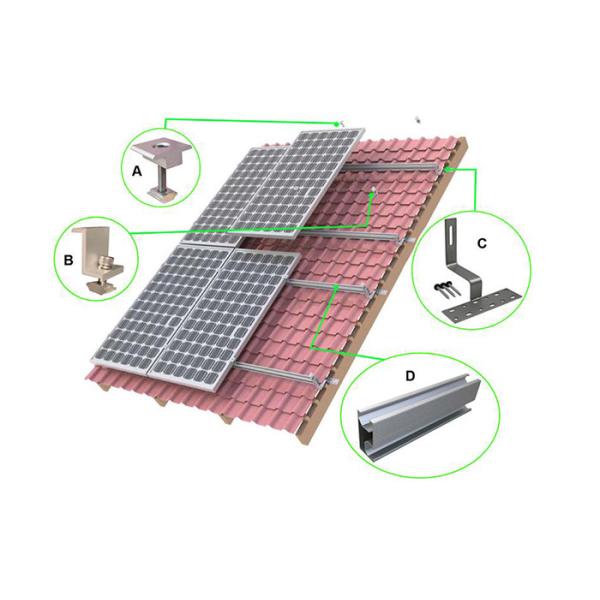 A
B
C
D