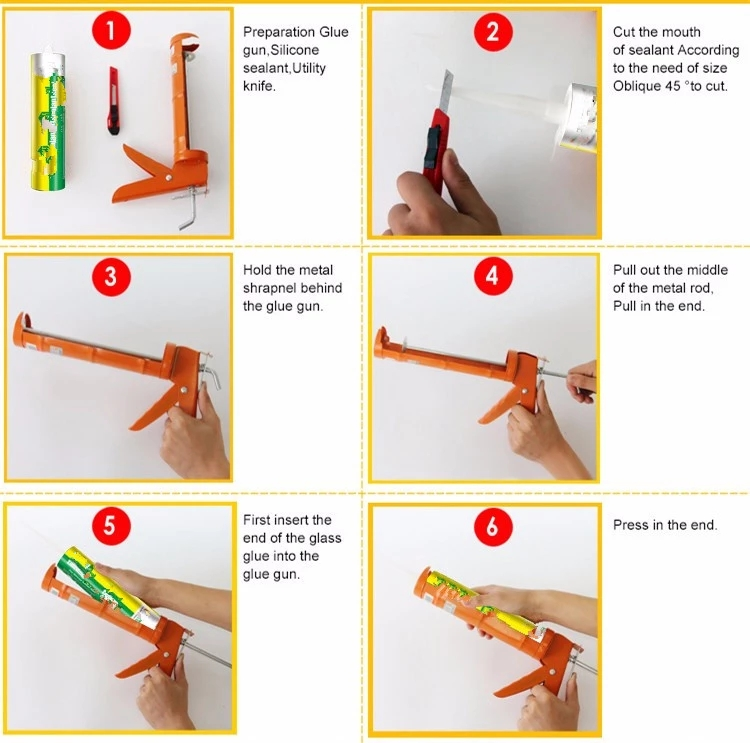 1

Preparation Glue gun,Silicone sealant,Utility knife.

2

Cut the mouth of sealant According to the need of size Oblique 45 °to cut.

3

Hold the metal shrapnel behind the glue gun.

4

Pull out the middle of the metal rod, Pull in the end.

5

First insert the end of the glass glue into the glue gun.

6

Press in the end.